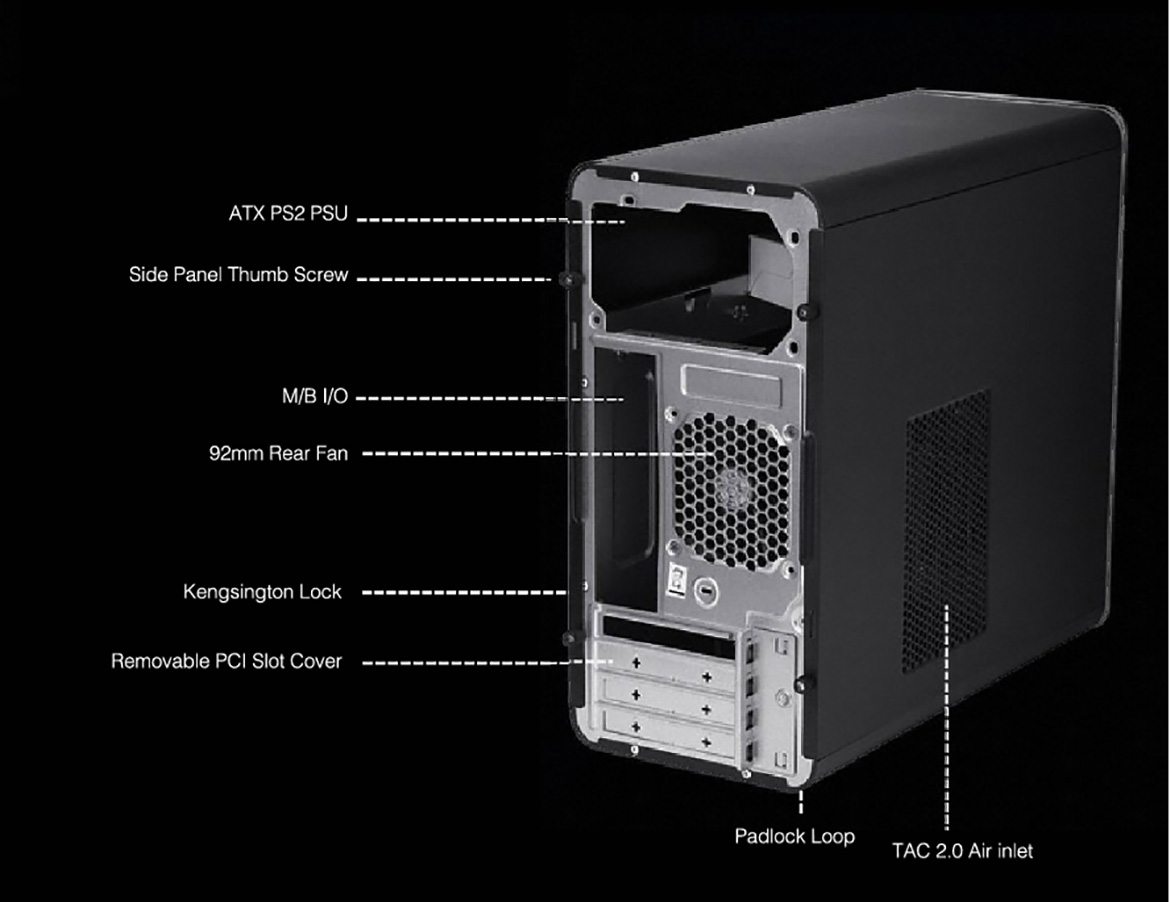 ATX PS2 PSU

Side Panel Thumb Screw

M/B I/O

92mm Rear Fan

Kengsington Lock

Removable PCI Slot Cover

Padlock Loop

TAC 2.0 Air inlet